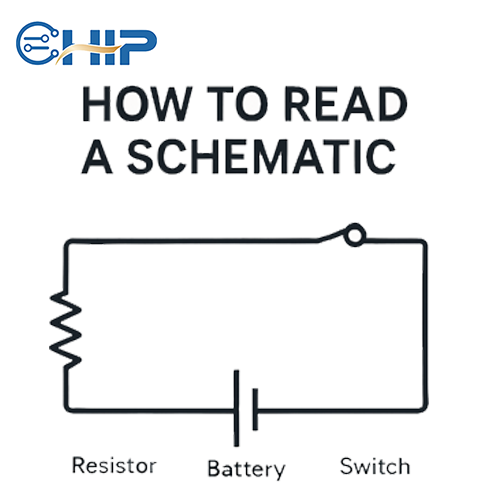 CHIP

HOW TO READ A SCHEMATIC

Resistor Battery Switch